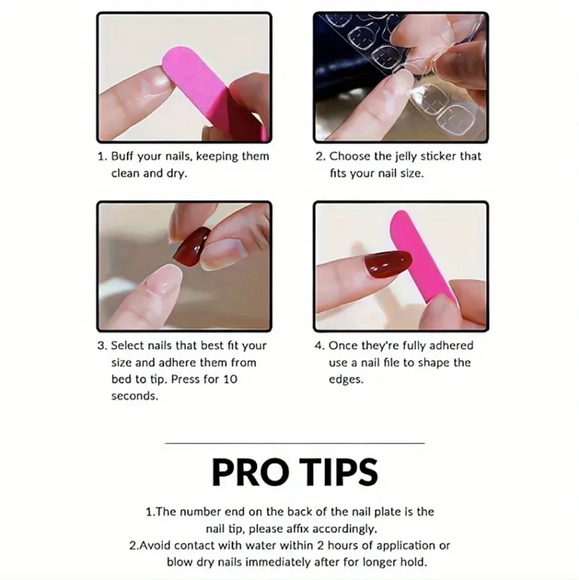 1. Buff your nails, keeping them clean and dry.

2. Choose the jelly sticker that fits your nail size.

3. Select nails that best fit your size and adhere them from bed to tip. Press for 10 seconds.

4. Once they're fully adhered use a nail file to shape the edges.

PRO TIPS

1.The number end on the back of the nail plate is the nail tip, please affix accordingly.
2.Avoid contact with water within 2 hours of application or blow dry nails immediately after for longer hold.